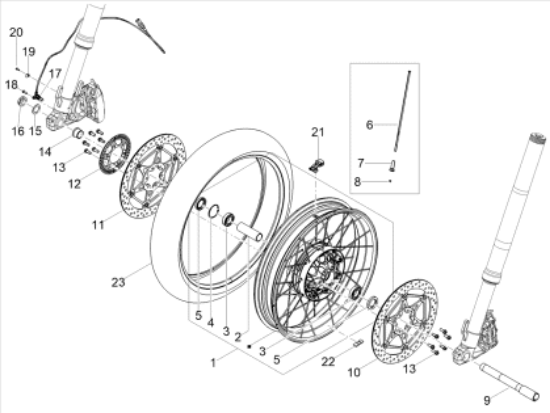 20
19
17
18
16
15
14
13
12
11
23
21
6
7
8
5
4
3
2
1
3
5
22
10
13
9