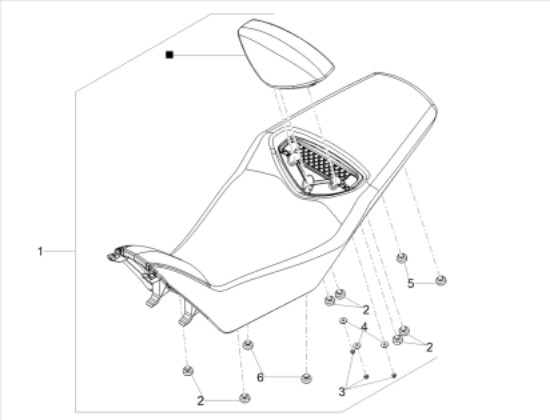 ■
1
5
2
4
2
6
3
2