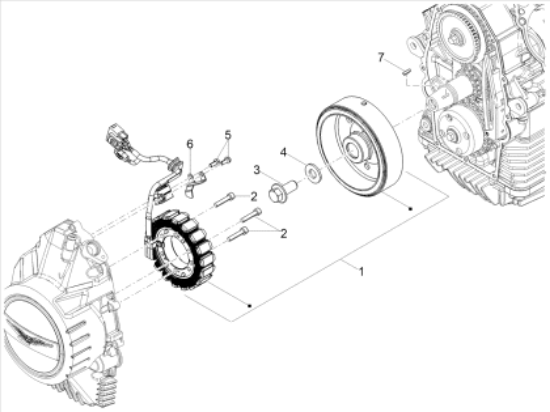 7
5
6
4
3
2
2
1