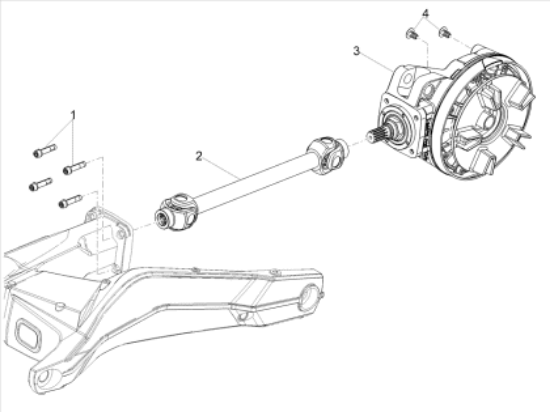 4
3
1
2