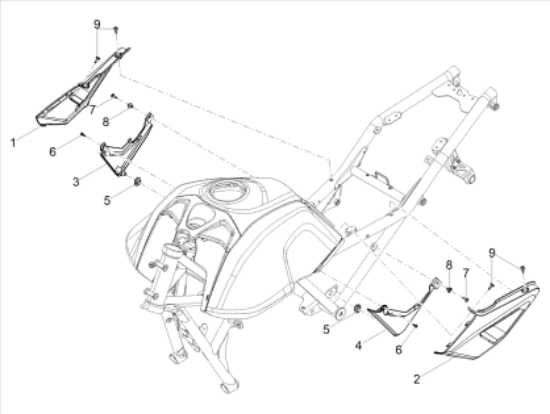 9
7
8
1
6
3
5
9
8
7
5
4
6
2