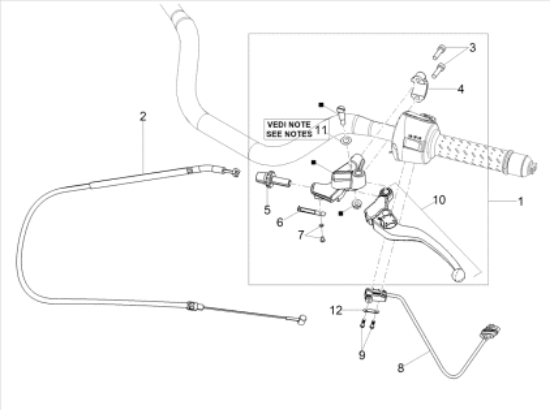 3
4
2
VEDI NOTE
SEE NOTES
11
5
6
7
10
1
12
9
8