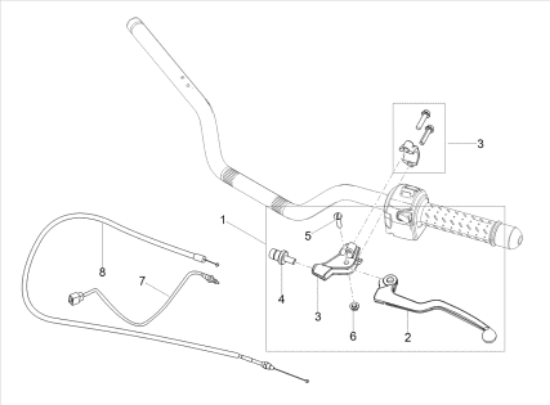 3
1
5
8
7
4
3
6
2