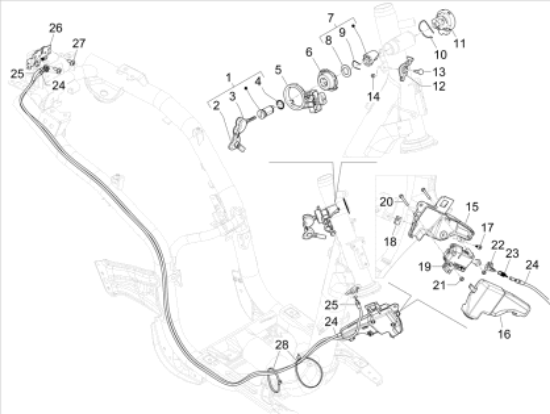 26
27
25
24
1
2
3
4
5
6
7
8
9
10
11
13
12
14
20
15
18
17
22
23
24
19
21
16
25
24
28