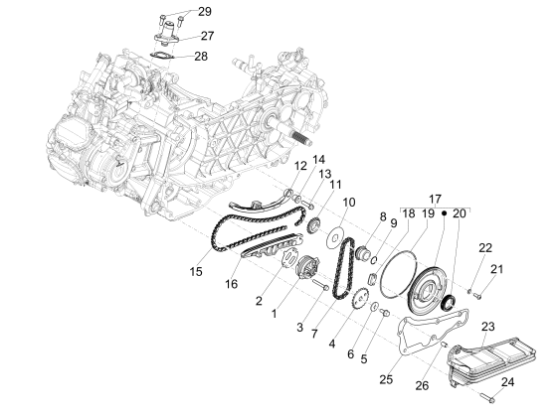 29
27
28
12
14
13
11
10
17
18
19
20
8
9
22
21
15
16
2
1
3
7
4
6
5
23
25
26
24