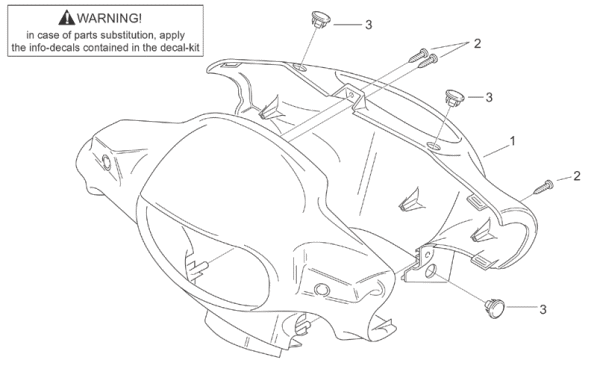 WARNING!
in case of parts substitution, apply the info-decals contained in the decal-kit

3
2
3
1
2
3