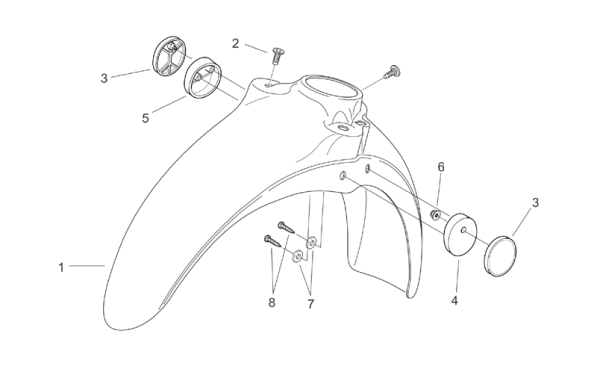 2
3
5
6
3
1
8
7
4