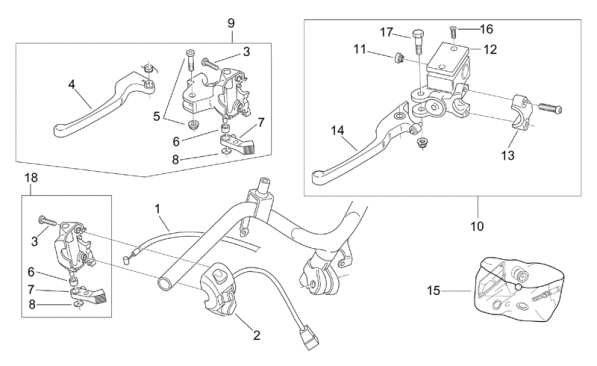 9
3
4
5
6
7
8
17
16
11
12
14
13
10
18
1
3
6
7
8
2
15