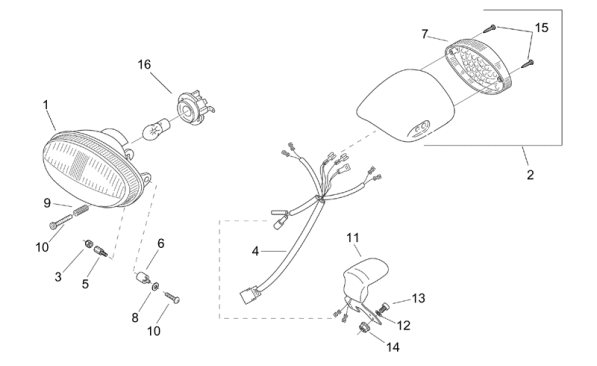 7
15
16
1
2
9
10
3
5
6
8
10
4
11
13
12
14