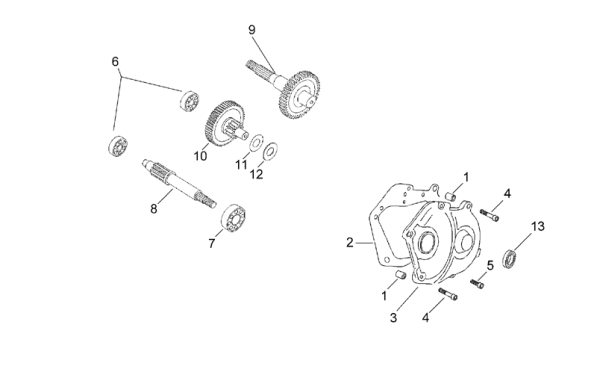 9
6
10
11
12
8
7
1
4
13
2
5
1
3
4