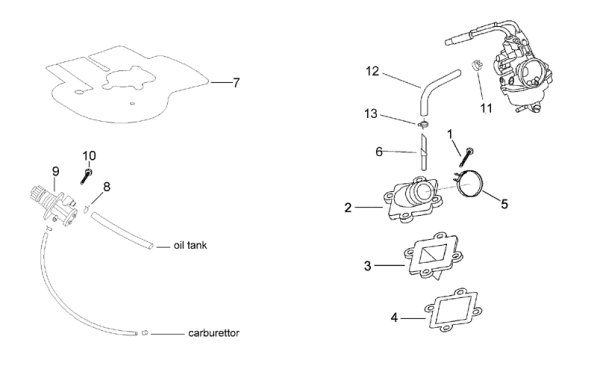 7
10
9
8
oil tank
carburettor
12
11
13
1
6
2
5
3
4