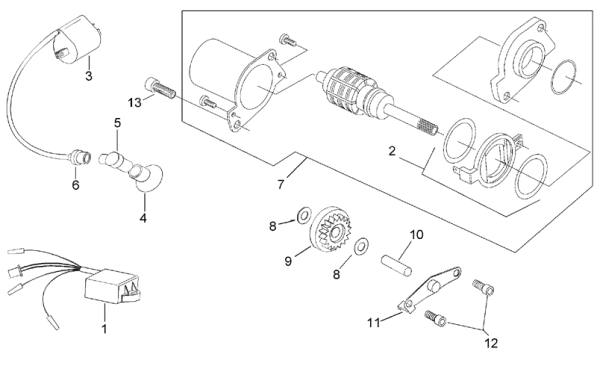 3
13
5
6
4
7
2
8
9
8
10
1
11
12