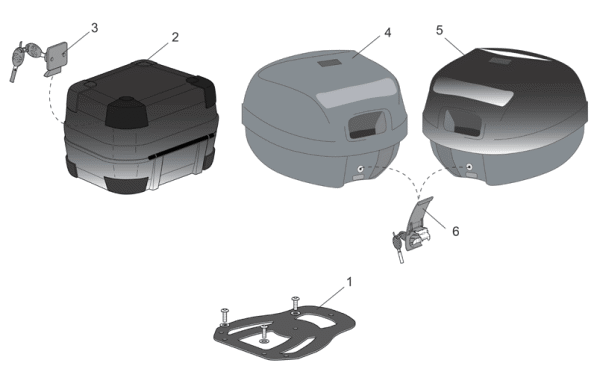 3
2
4
5
6
1