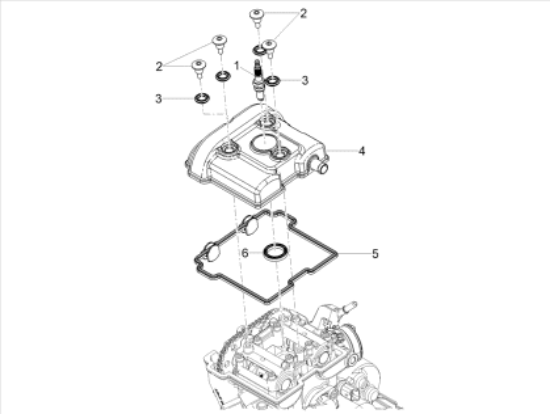 2
2
1
3
3
4
6
5