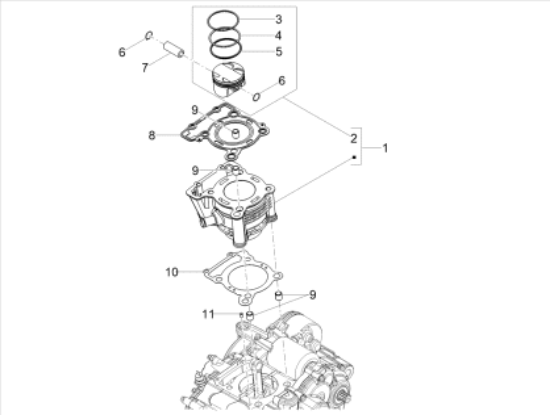 3
4
5
6
7
6
9
8
2
1
9
10
9
11