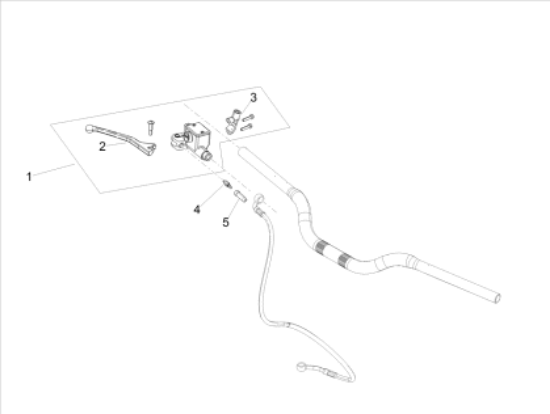 3
2
1
4
5