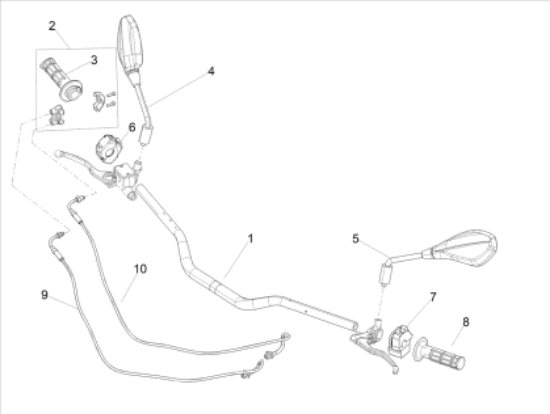 2
3
4
6
1
5
10
9
7
8