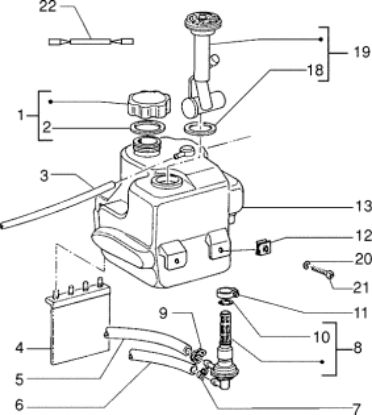 22
19
18
1
2
3
13
12
20
21
11
9
10
8
4
5
6
7