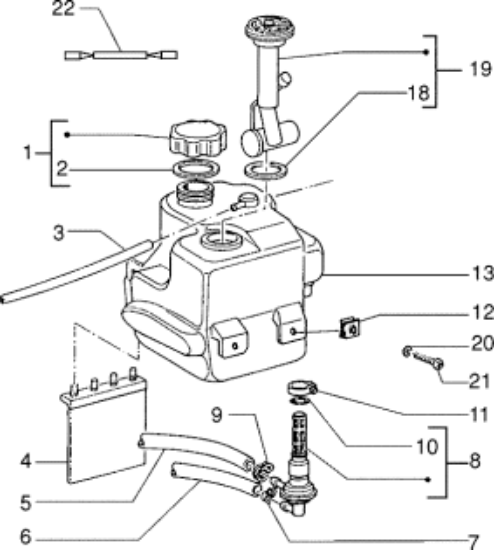 22
19
18
1
2
3
13
12
20
21
11
9
10
8
4
5
6
7