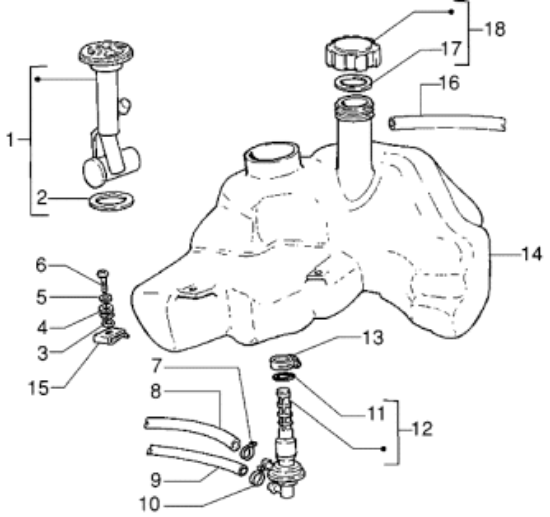 18
17
16
1
2
14
6
5
4
3
15
13
7
8
11
12
9
10