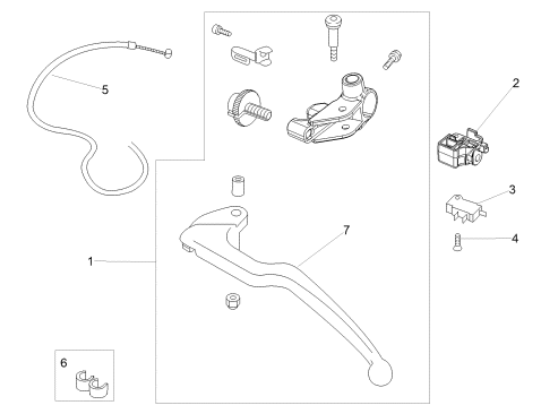 5
2
3
7
4
1
6