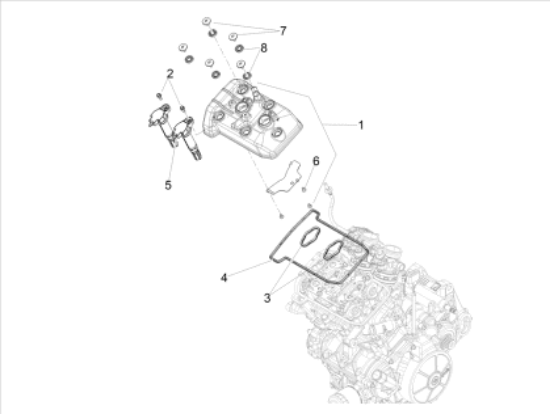 7
8
2
1
6
5
4
3