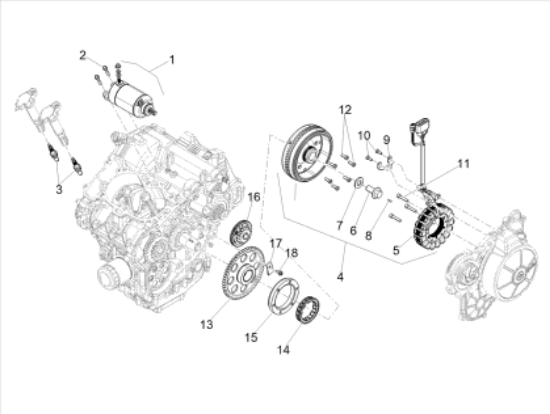 2
1
3
12
10
9
11
16
7
6
8
5
17
18
4
13
15
14