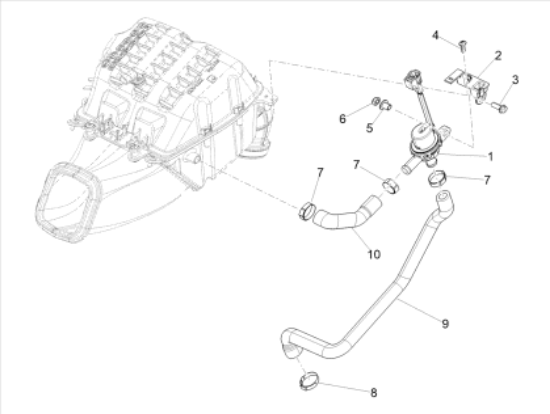 4
2
3
6
5
1
7
7
7
10
9
8