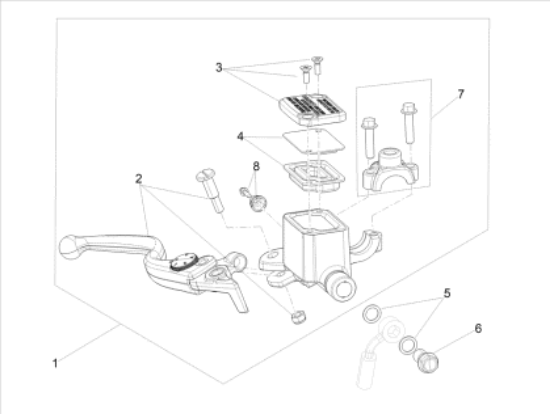 3
7
4
8
2
5
6
1