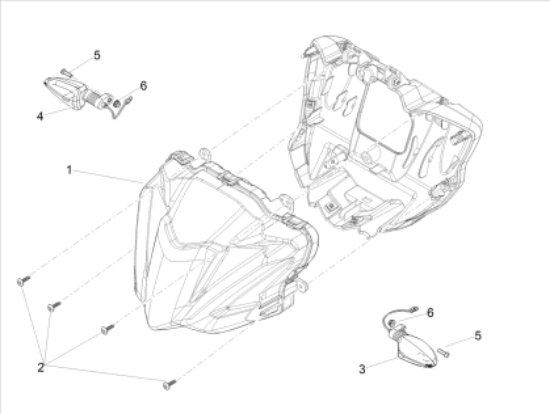 5
6
4
1
2
6
5
3