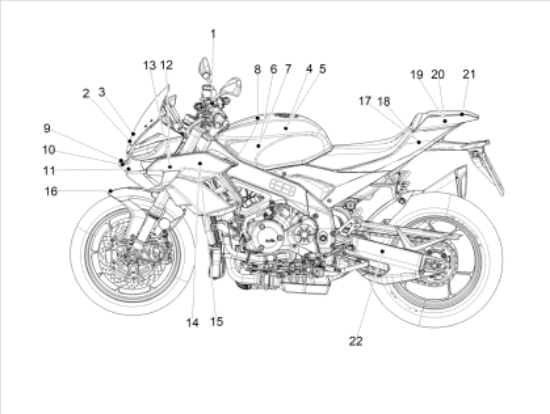 1
13 12
8 6 7 4 5
19 20 21
2 3
17 18
9
10
11
16
14 15
22