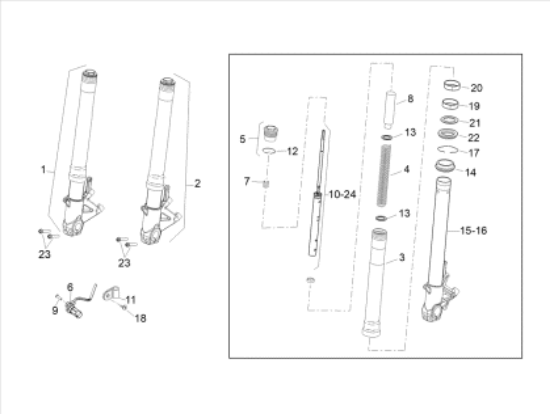 1
2
23
23
6
9
11
18
5
12
7
10-24
8
13
4
13
3
20
19
21
22
17
14
15-16