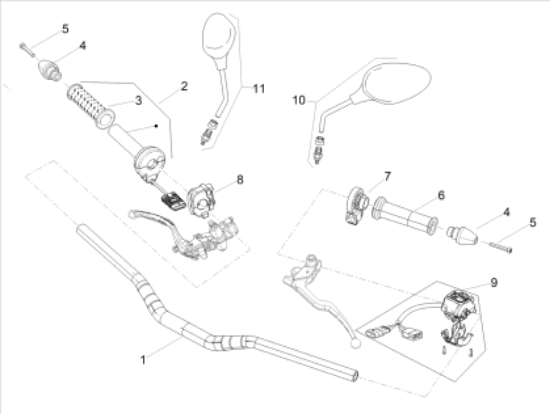 5
4
2
3
11
10
8
7
6
4
5
9
1