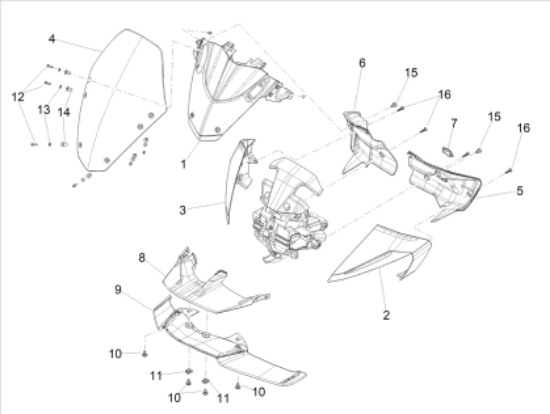 4
12
13
14
1
3
6
15
16
7
15
16
5
2
8
9
10
11
10
11
10