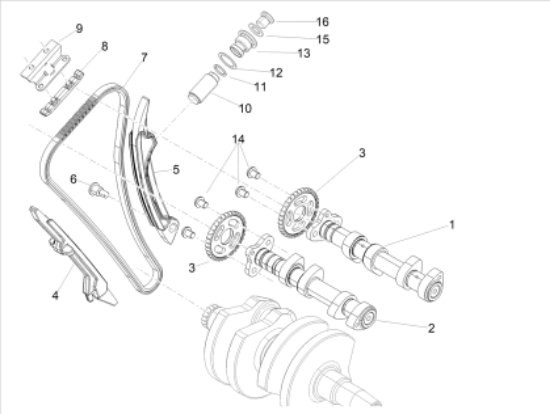 9
8
7
16
15
13
12
11
10
14
3
5
6
1
3
4
2