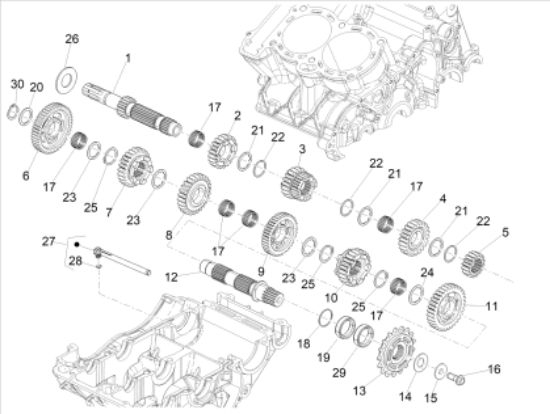 26
1
30
20
17
2
21
22
3
6
17
23
25
7
23
22
21
17
4
21
22
5
8
17
9
27
28
12
23
25
10
24
25
17
11
18
19
29
13
14
15
16