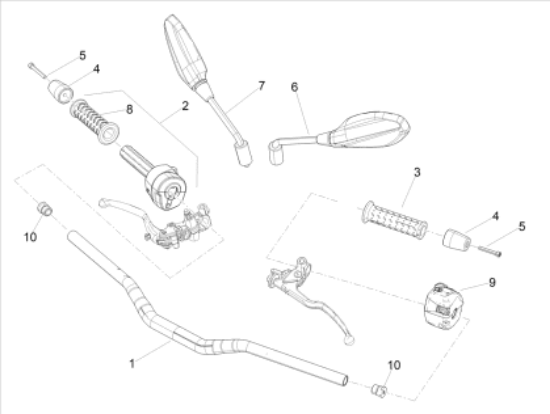 5
4
8
2
7
6
3
4
5
10
9
1
10