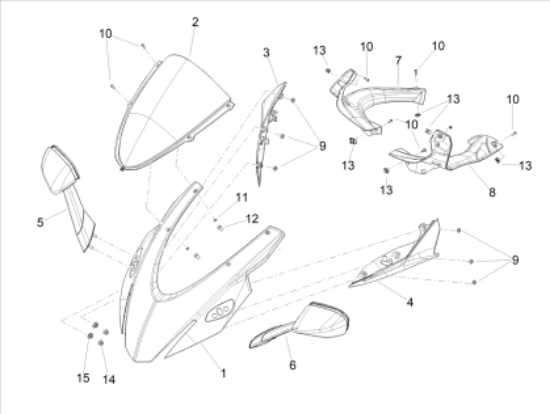 10
2
3
13
10
7
10
13
10
10
9
13
13
13
8
5
11
12
9
4
15
14
1
6