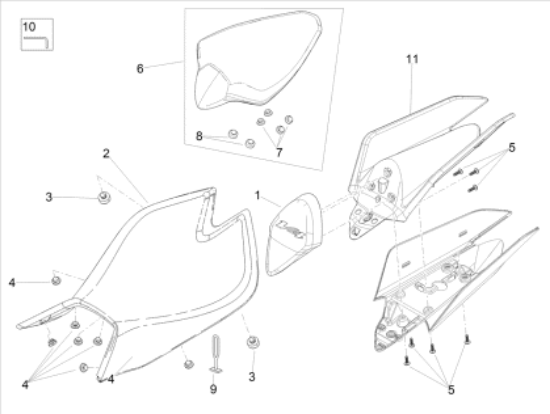 10
6
11
8
7
5
2
3
1
4
4
4
9
3
5