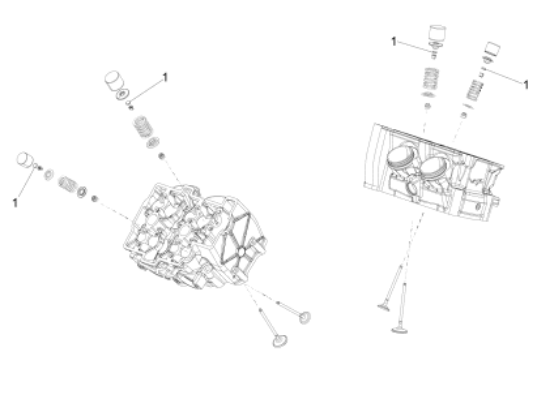 1
1
1
1