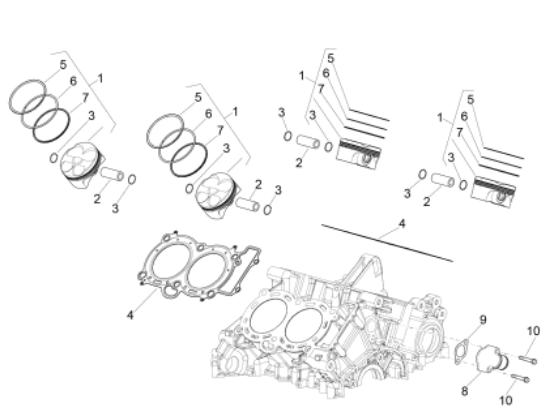 5
6
1
7
3
2
3
5
6
1
7
3
2
3
5
1
6
7
3
3
2
5
1
6
7
3
3
2
4
4
9
10
8
10