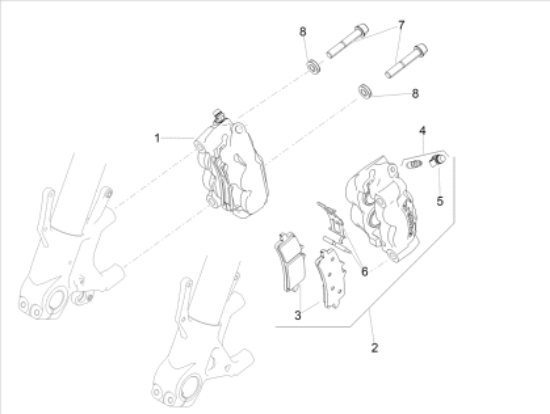 8
7
8
1
4
5
6
3
2