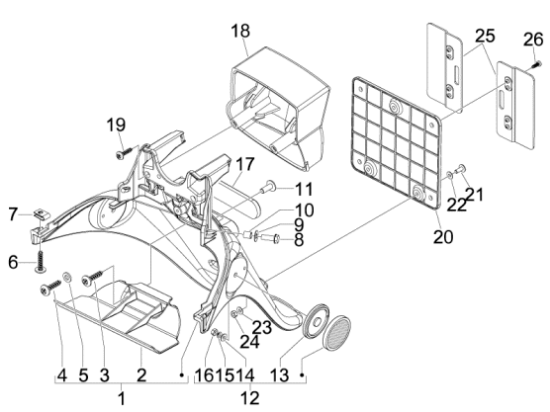 18
25
26
19
17
11
10
9
8
7
6
22
21
20
23
24
4 5 3 2
16 15 14
13
1
12