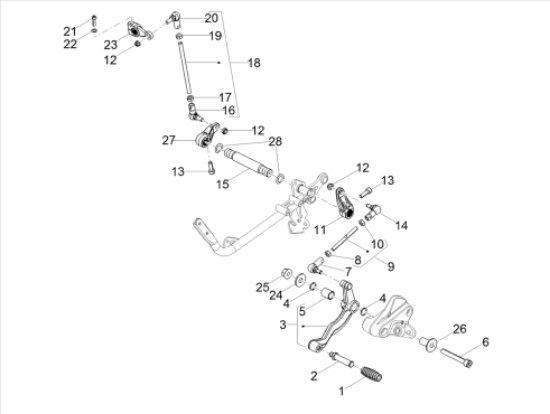 21
22
23
12
20
19
18
17
16
27
12
28
13
15
12
13
11
14
10
8
9
7
25
24
4
5
4
3
26
6
2
1