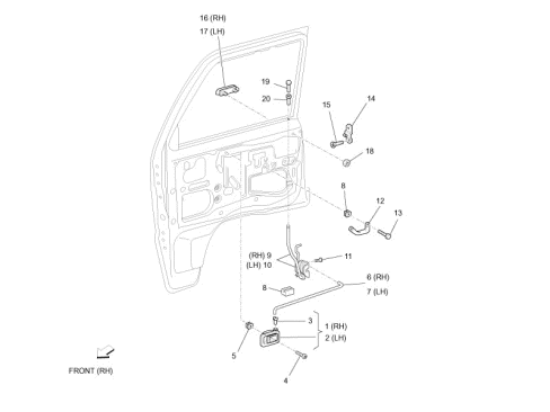 16 (RH)
17 (LH)
19
20
15
14
18
8
12
13
(RH) 9
(LH) 10
11
6 (RH)
7 (LH)
8
3
1 (RH)
2 (LH)
5
4
FRONT (RH)