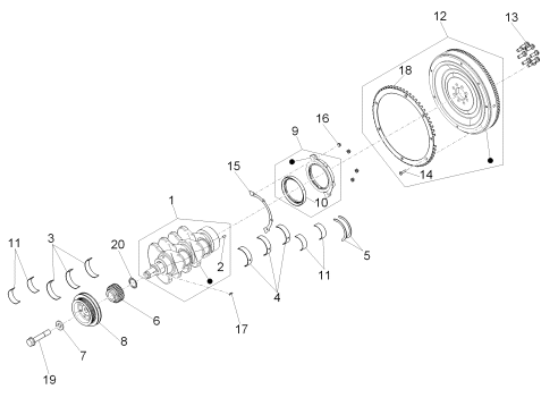 12
13
18
16
9
15
14
10
1
11
3
20
2
5
11
4
6
17
8
7
19