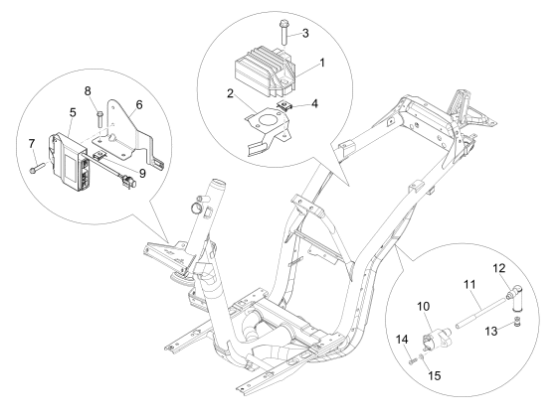 3
1
2
4
8
6
5
7
9
12
11
10
13
14
15