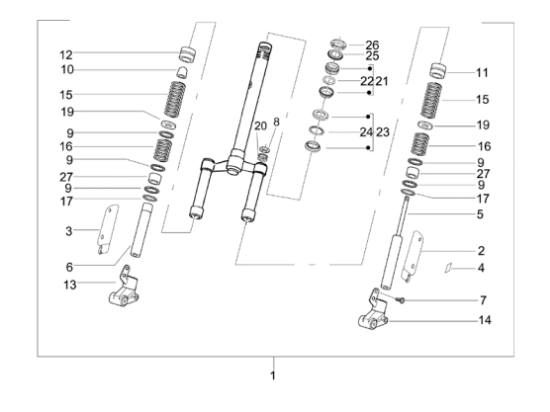 12
10
15
19
9
16
9
27
9
17
3
6
13
20
8
26
25
22 21
24 23
11
15
19
16
9
27
9
17
5
2
4
7
14
1