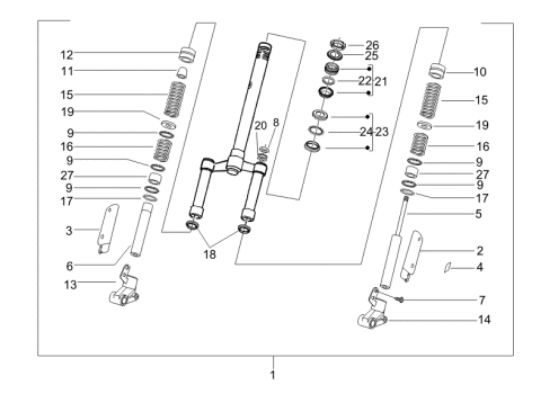 12
11
15
19
9
16
9
27
9
17
3
6
13
20
8
18
26
25
22
21
24
23
10
15
19
16
9
27
9
17
5
2
4
7
14
1