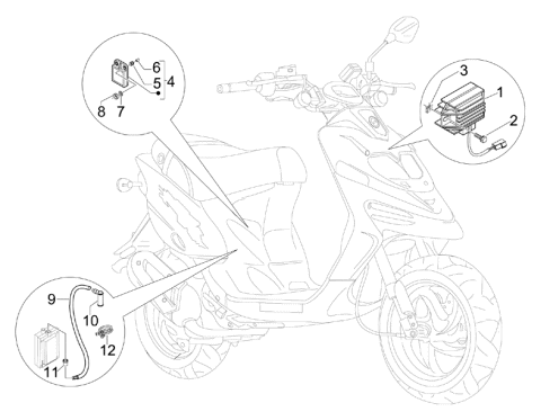 6
5
4
8
7
3
1
2
9
10
12
11